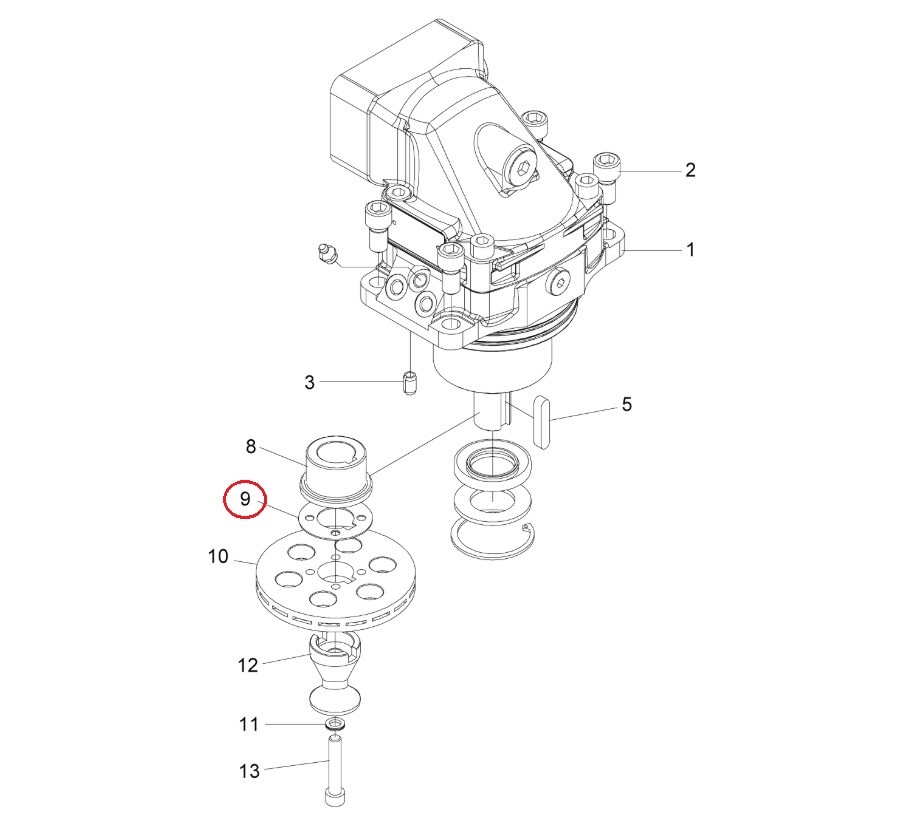 2
1
3
5
8
9
10
12
11
13