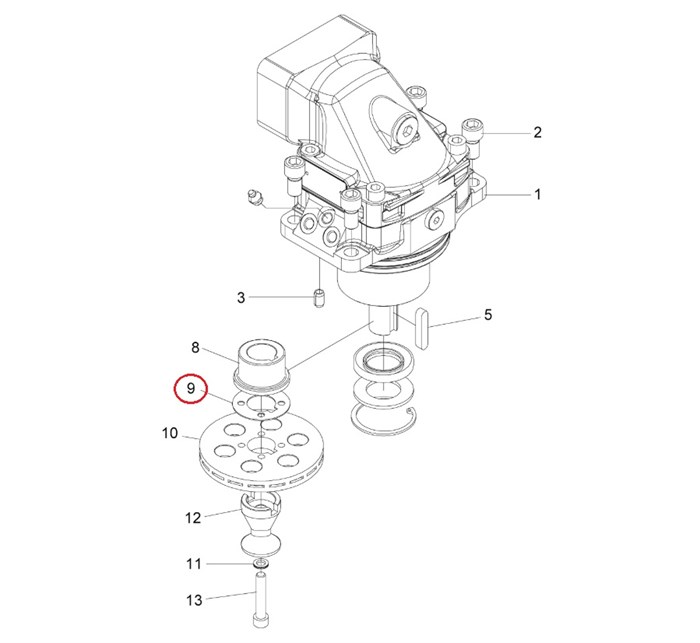 2
1
3
5
8
9
10
12
11
13