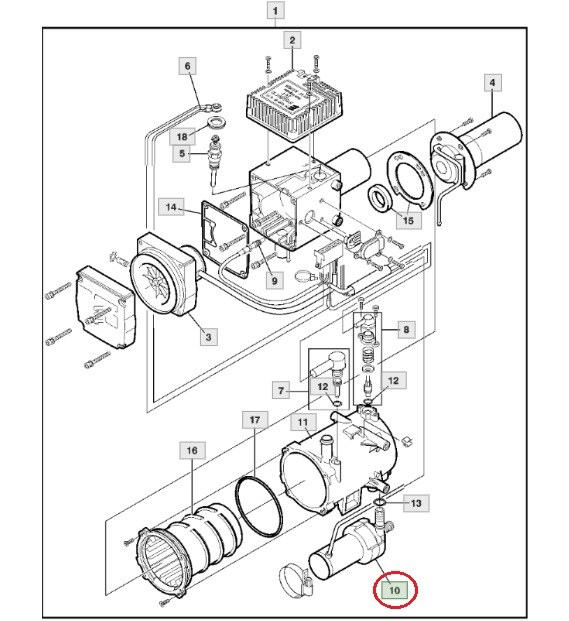 1
2
6
4
18
5
14
15
9
3
8
7
12
12
17
11
16
13
10